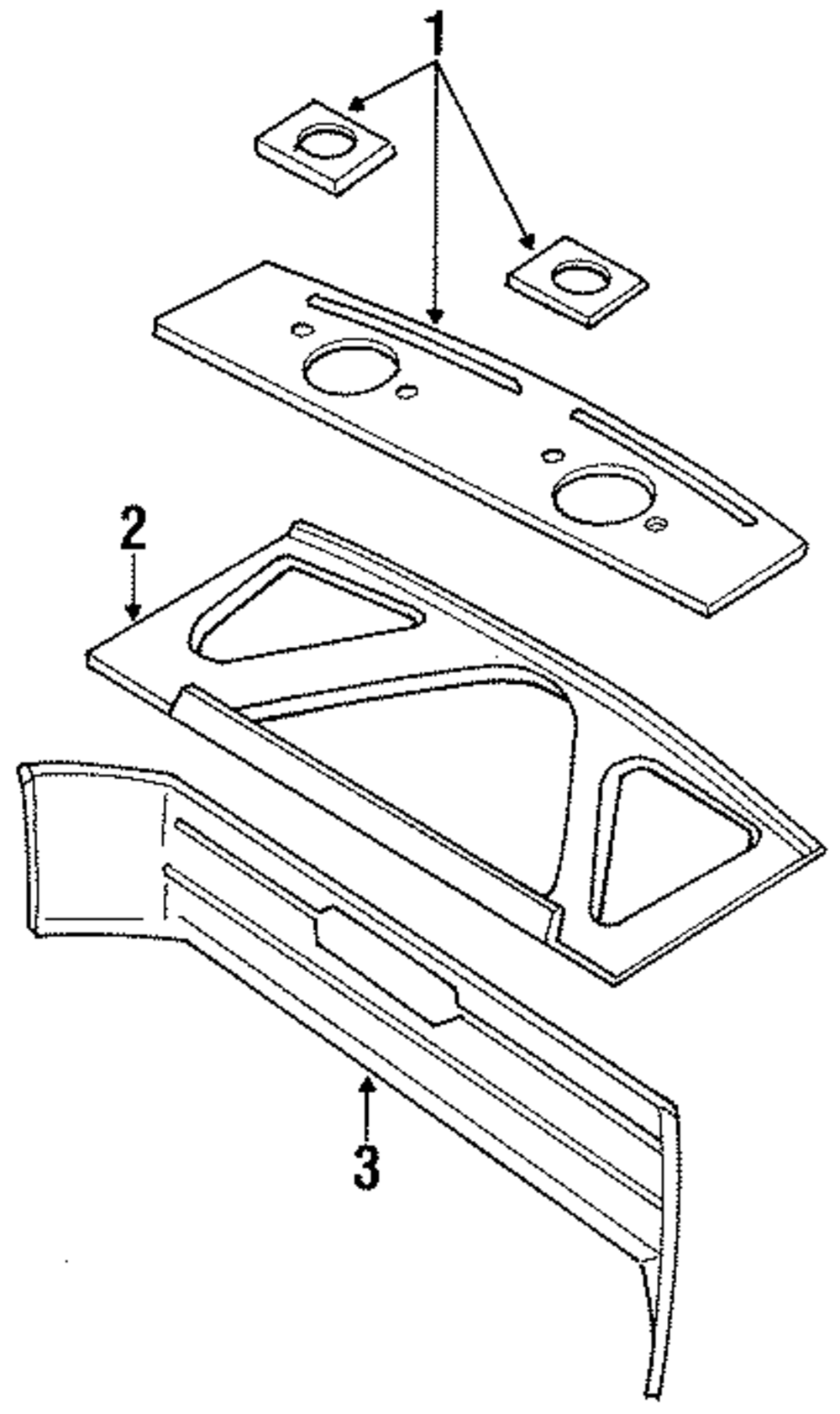 1
2
3