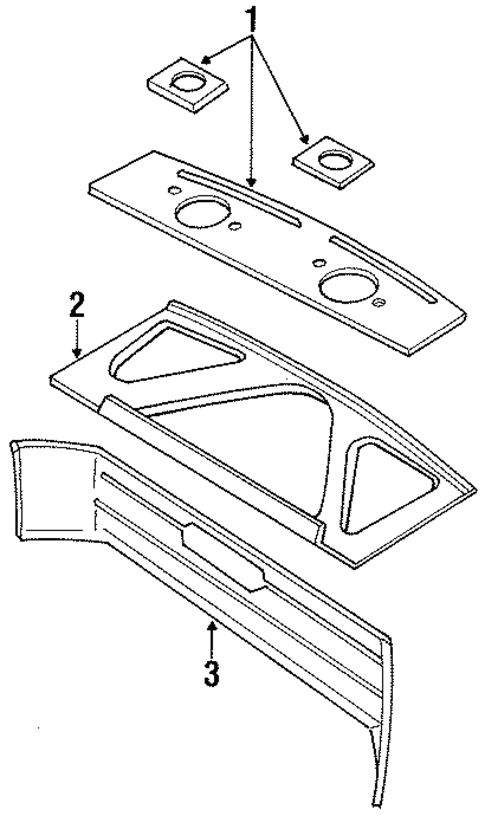 1
2
3