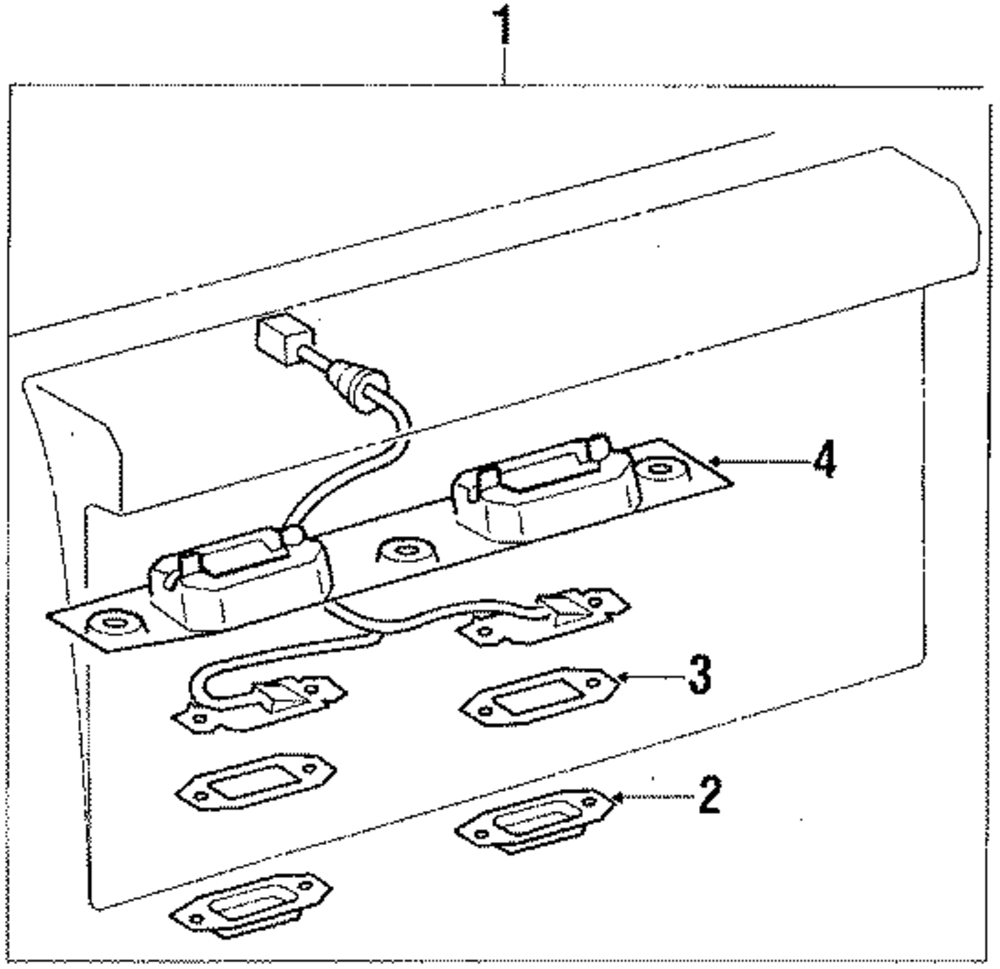 1
4
3
2