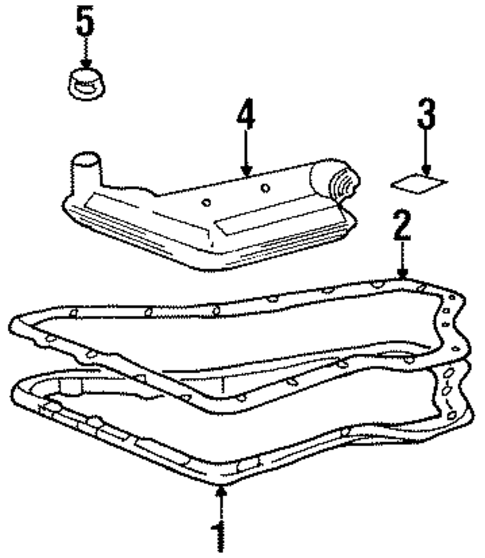 5
4
3
2
1