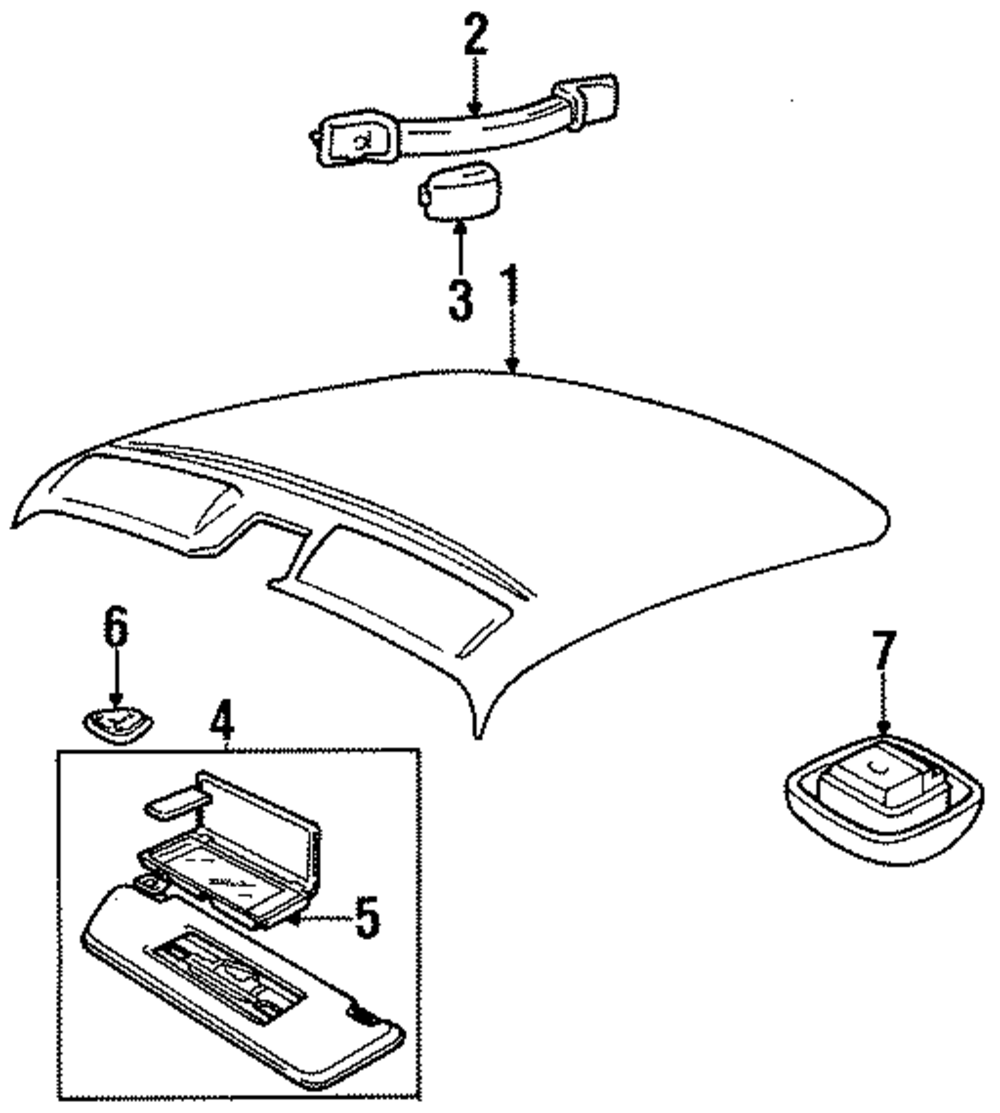 2
3
1
6
4
5
7