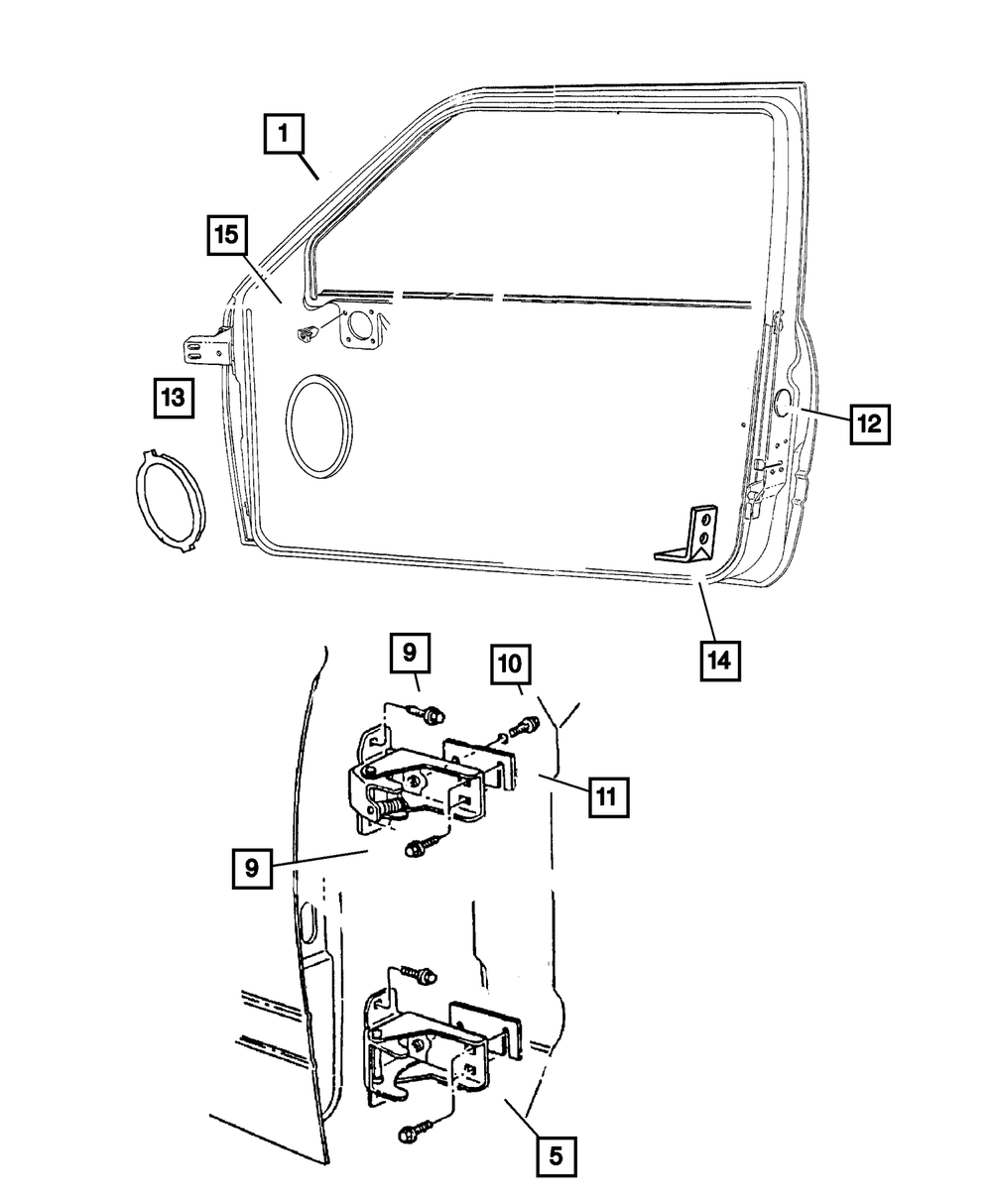 1
15
13
12
14
9
10
11
9
5