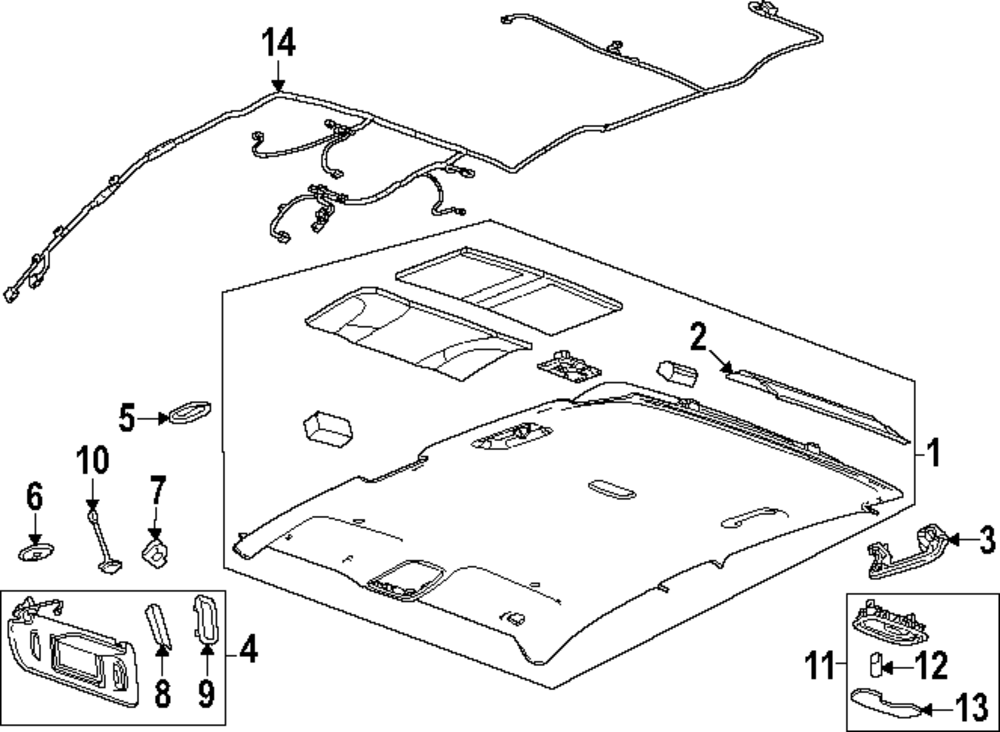 14
2
5
1
10
6
7
3
4
8
9
11
12
13