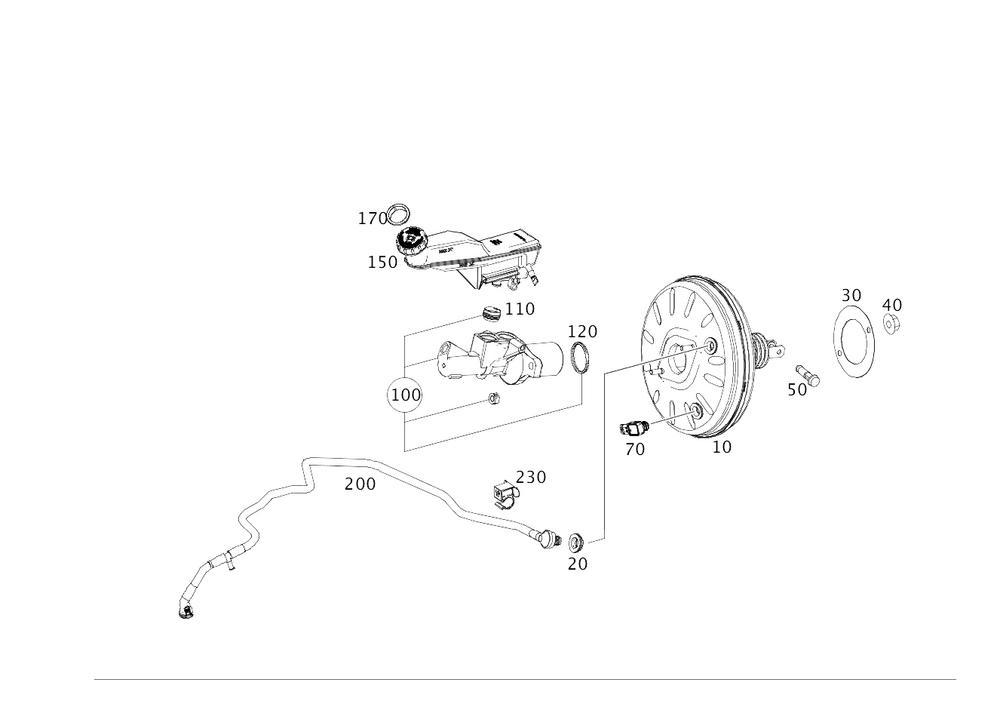 170
150
110
120
100
30
40
50
70
10
200
230
20