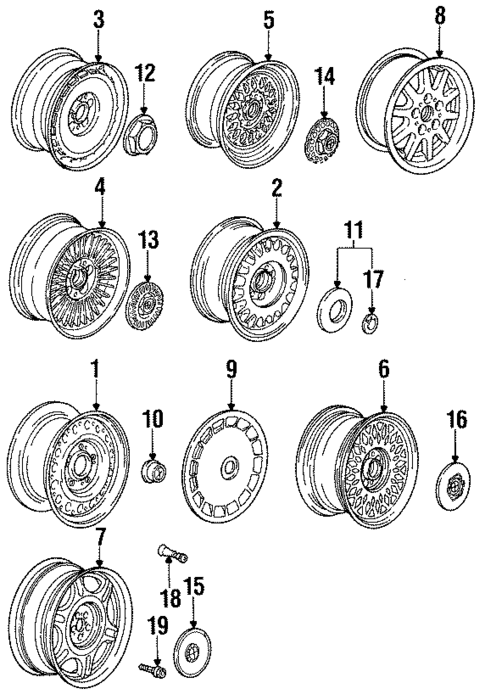 3
12
5
14
8
4
13
2
11
17
1
10
9
6
16
7
18
15
19