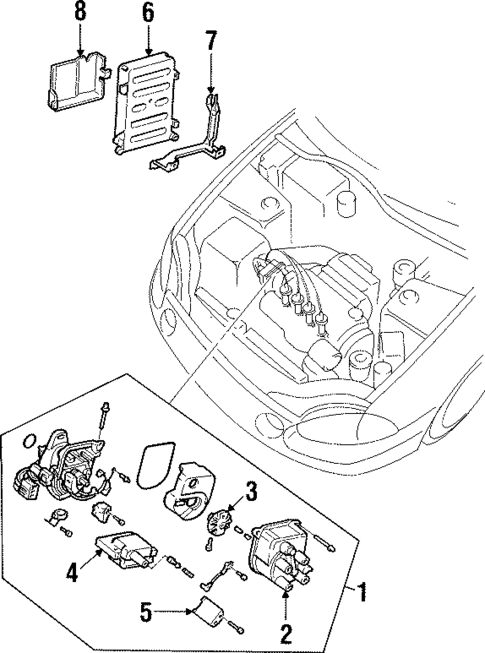 8
6
7
3
4
1
5
2