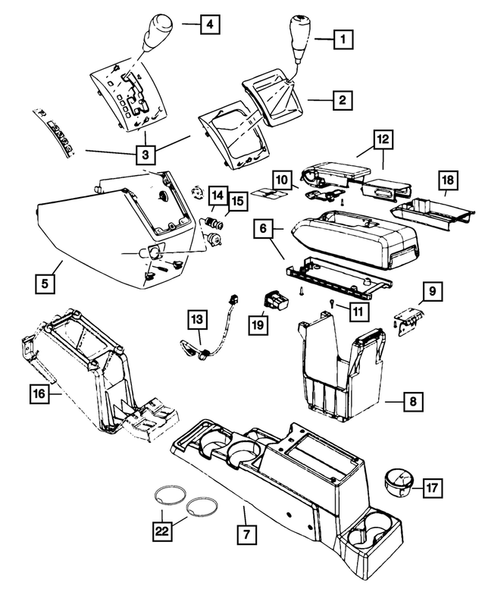 4
1
2
3
12
10
18
14
15
6
5
9
11
13
19
16
8
17
22
7