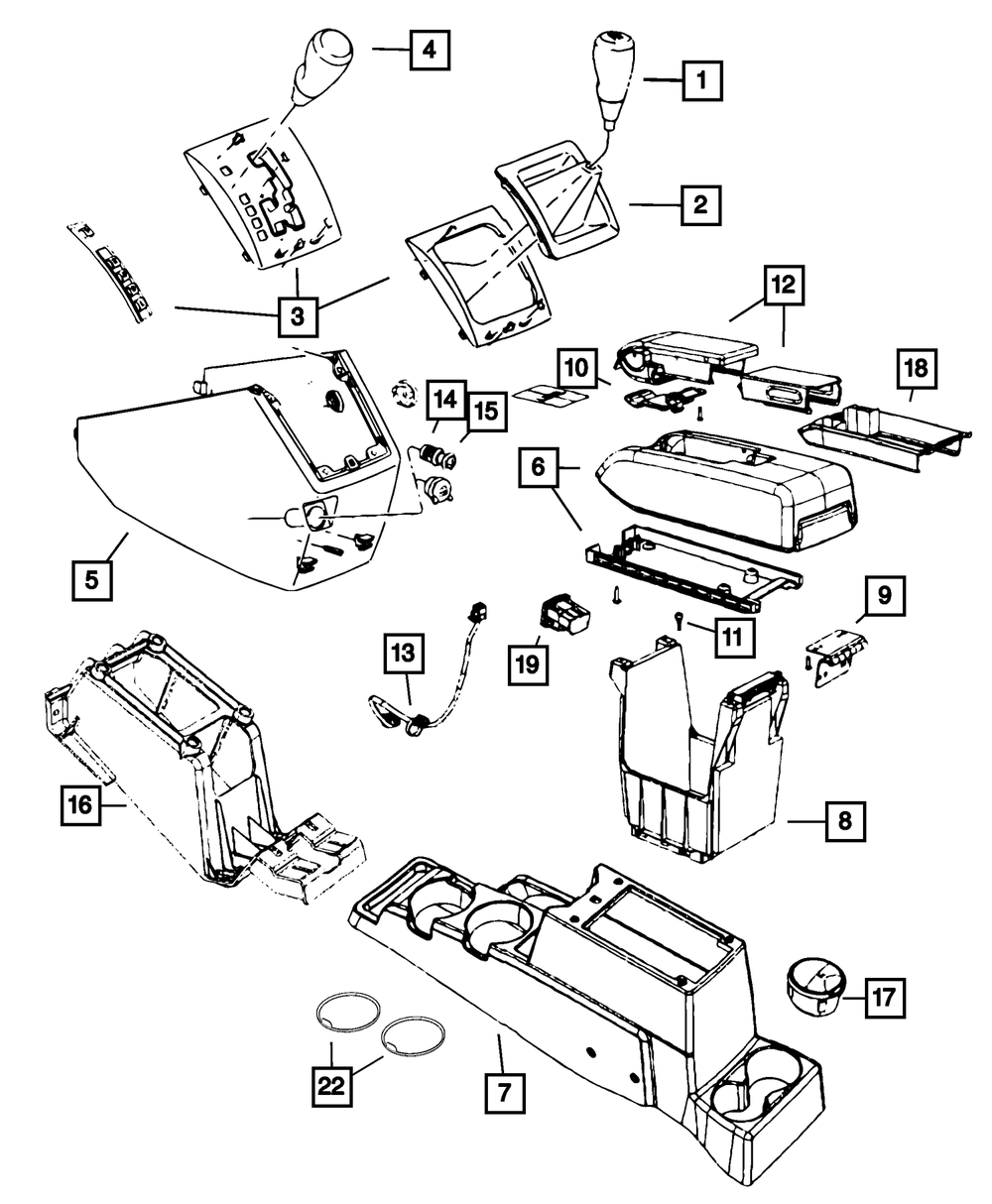 4
1
2
3
12
10
18
14
15
6
5
9
11
13
19
16
8
17
22
7