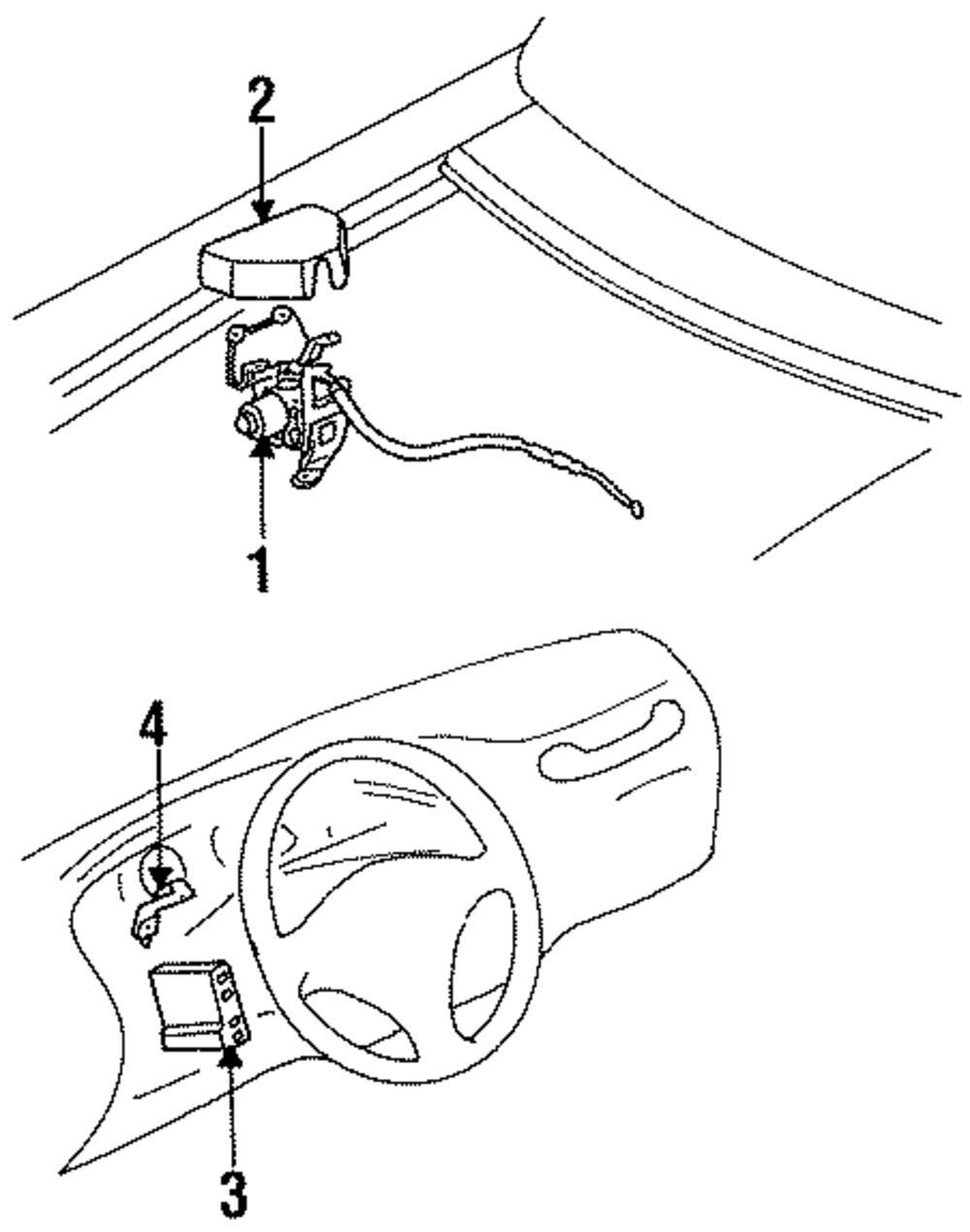 2

1

4

3