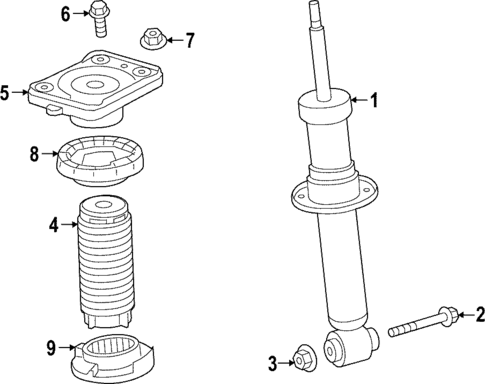 6
7
5
1
8
4
2
9
3