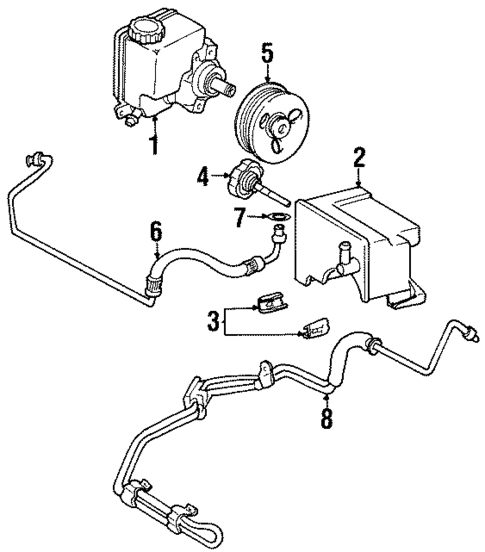 5
1
2
4
7
6
3
8