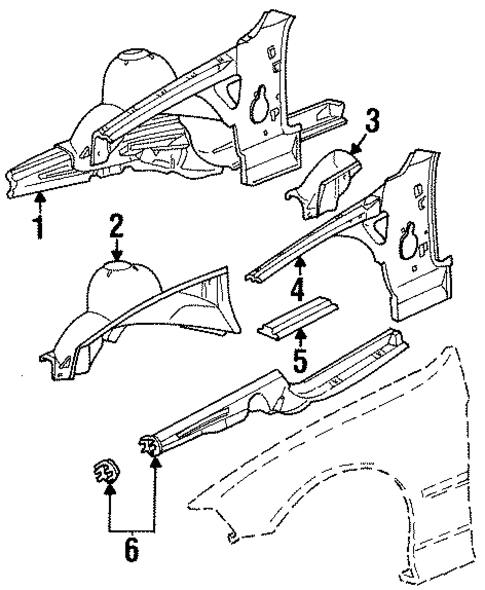 3
1
2
4
5
6