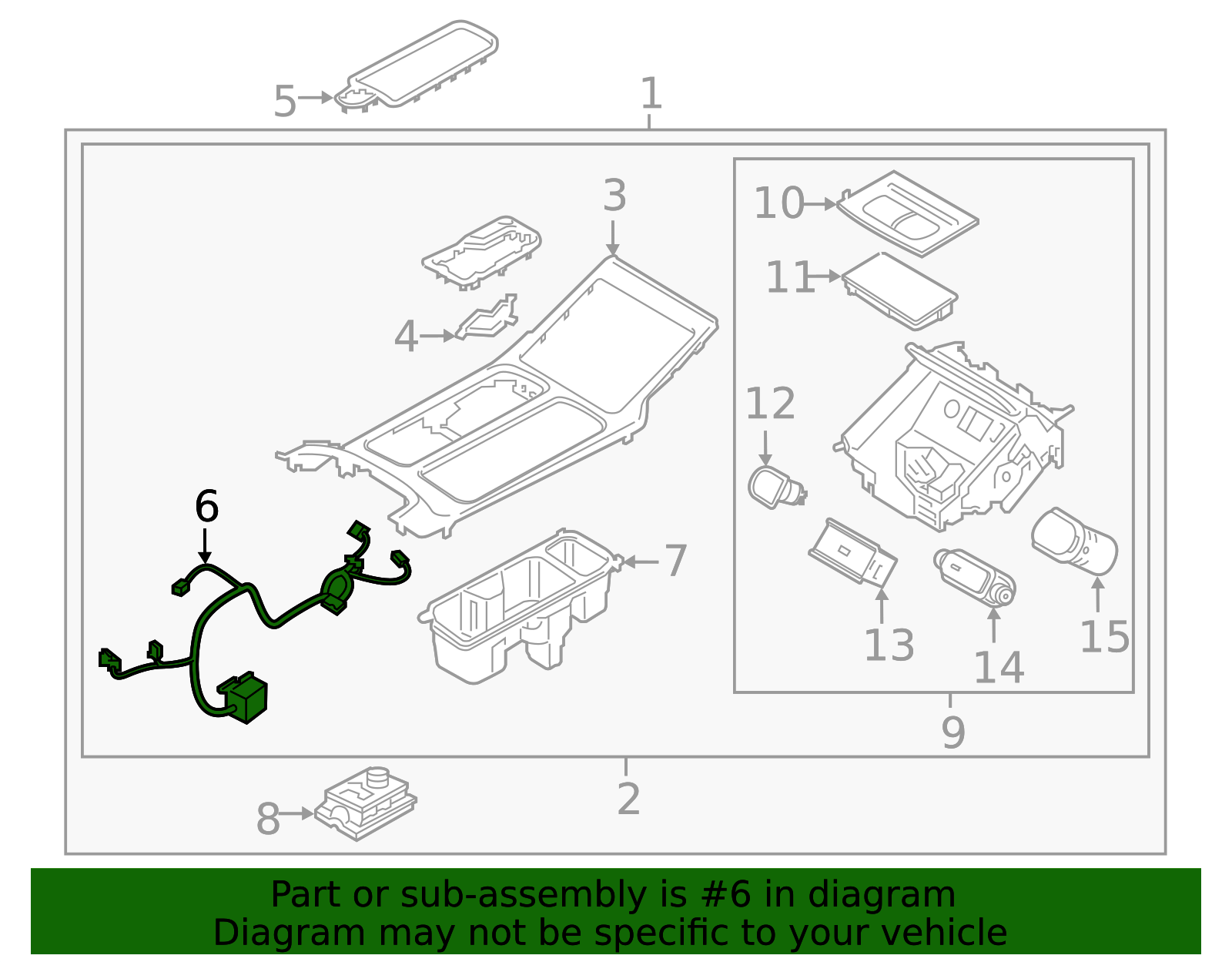 5
1
3
10
11
4
12
6
7
13
14
15
9
2
8

Part or sub-assembly is #6 in diagram
Diagram may not be specific to your vehicle