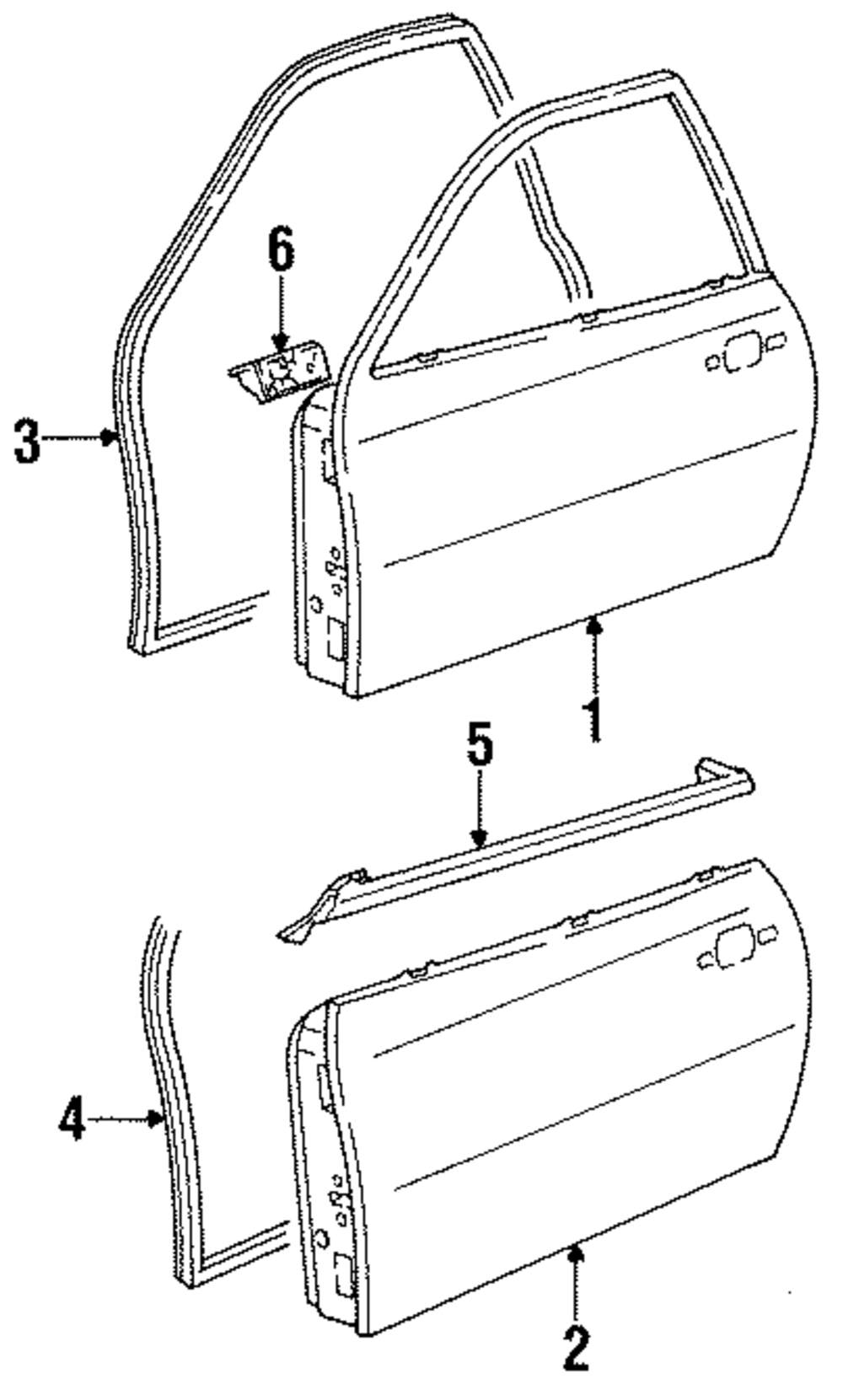 6
3
1
5
4
2