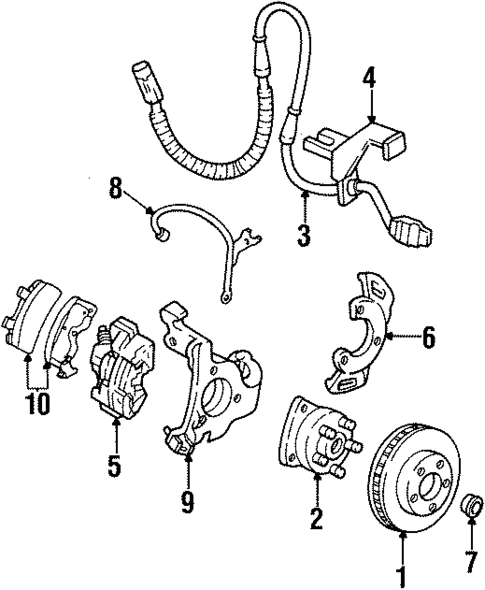 4
8
3
6
10
5
9
2
1
7