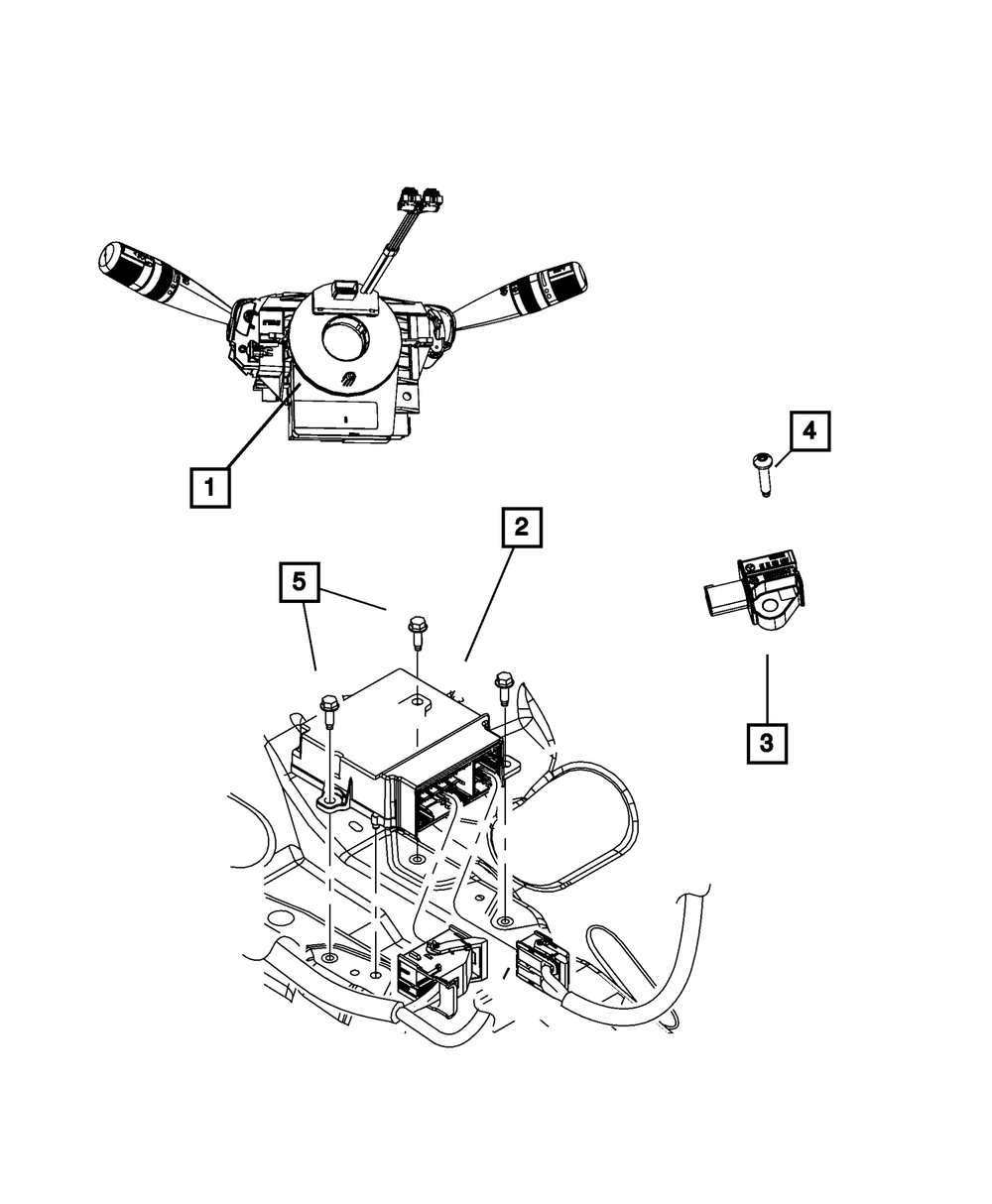 1
4
2
5
3