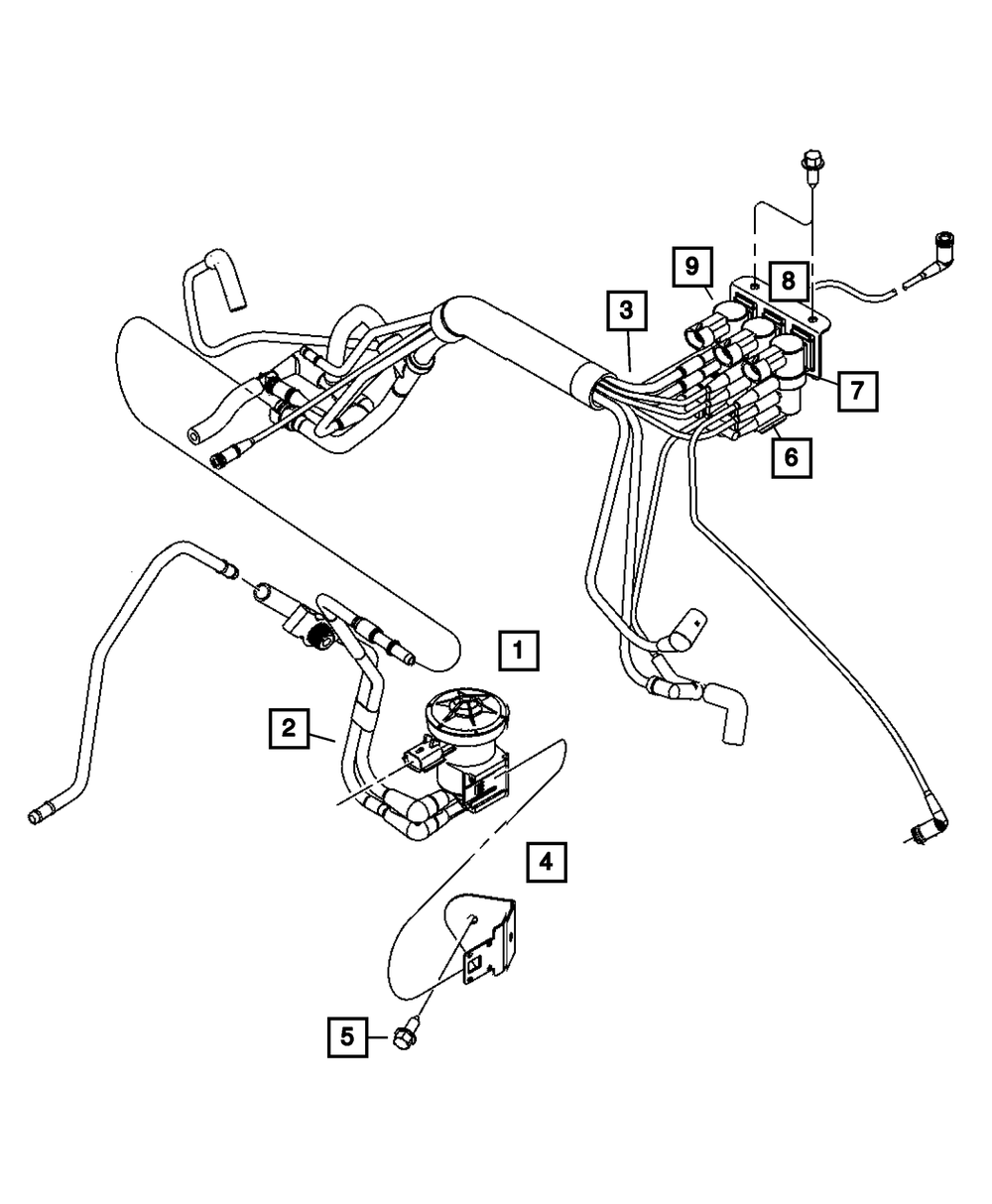 9
8
3
7
6
1
2
4
5