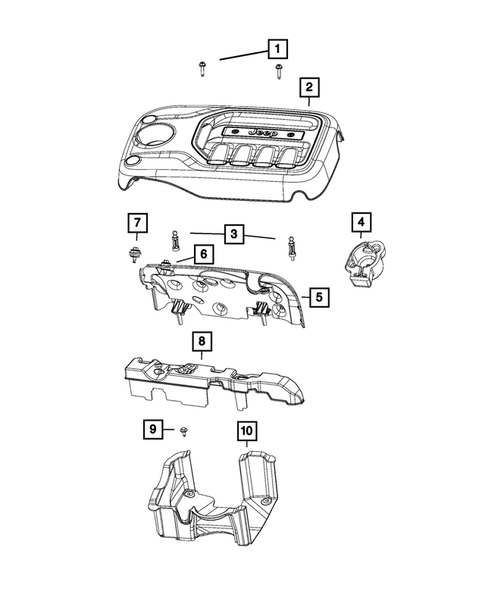 1
2
Jeep
7
3
4
6
5
8
9
10