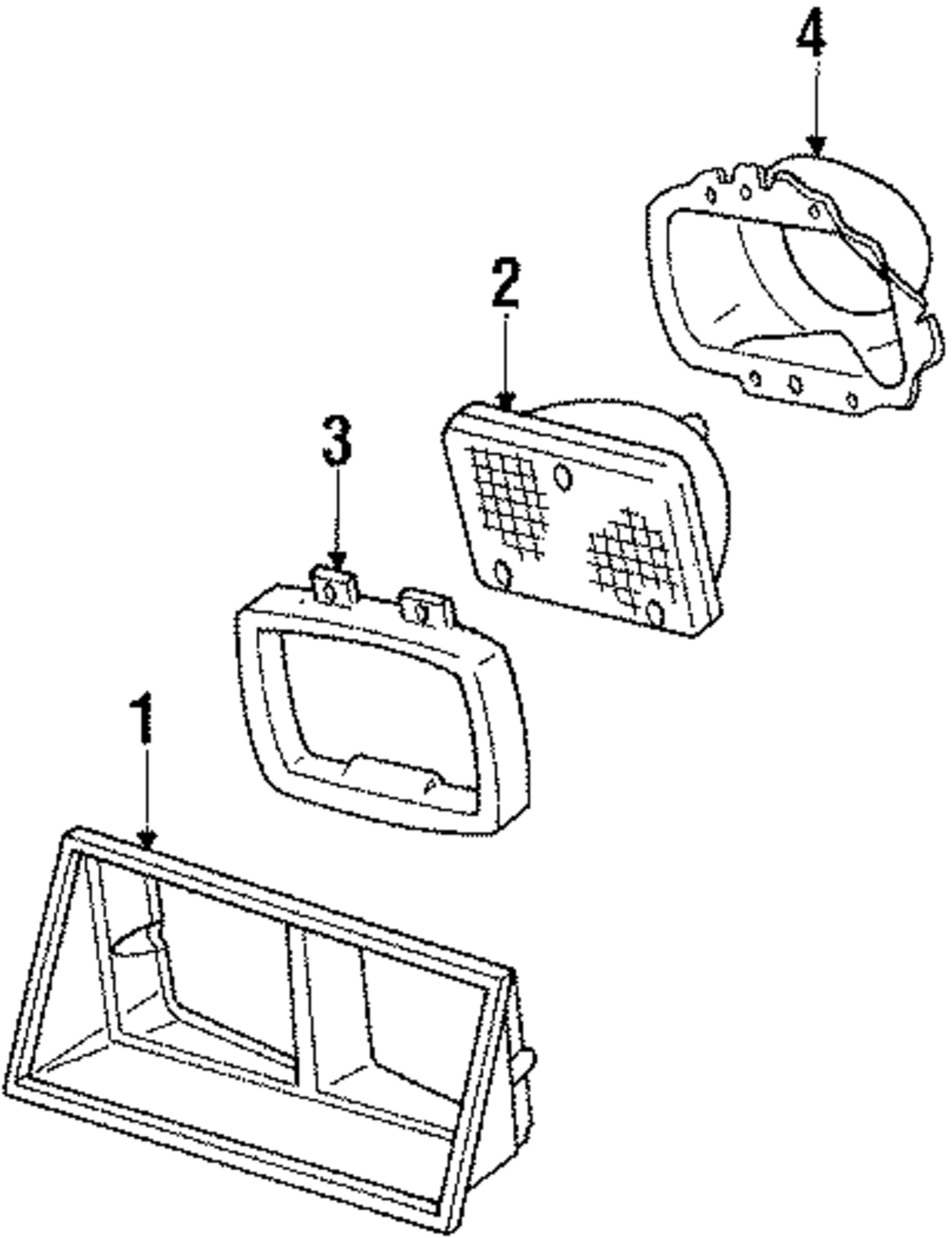 4
2
3
1