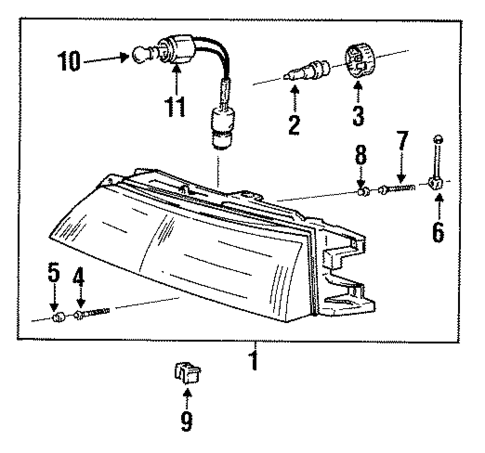 10
11
2
3
8
7
6
5
4
1
9