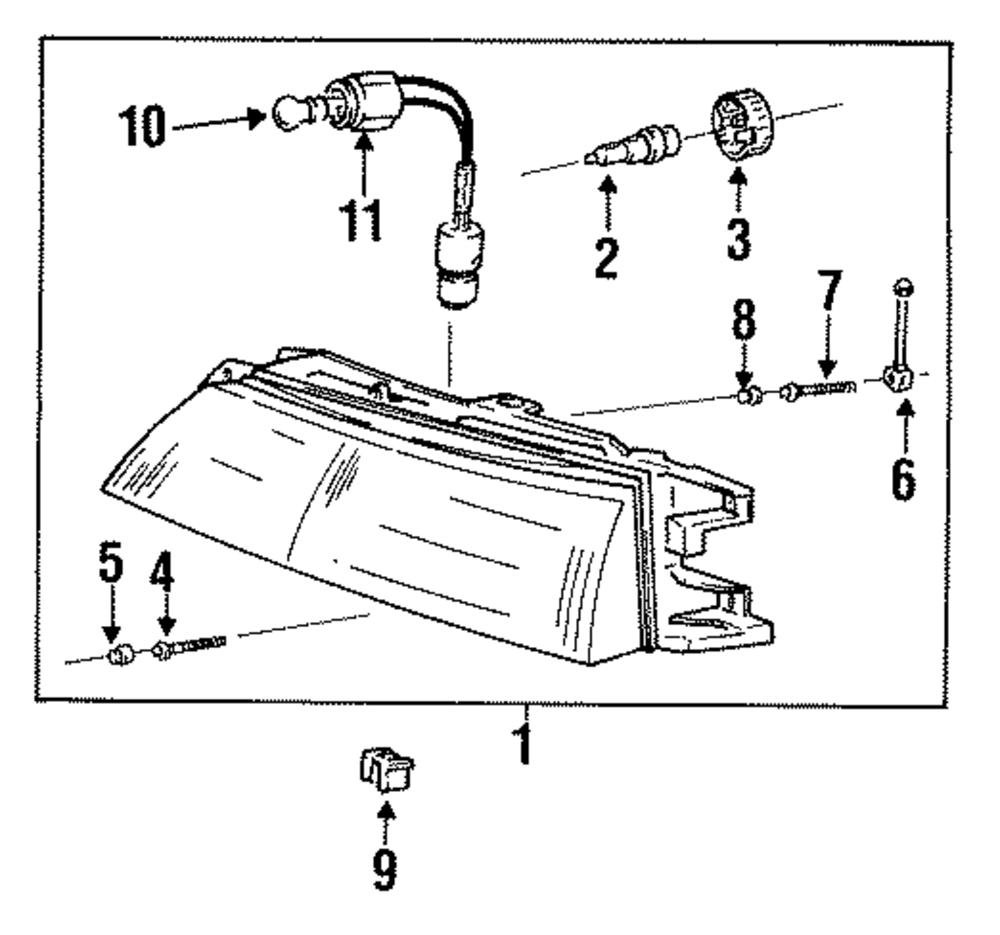 10
11
2
3
8
7
6
5
4
1
9