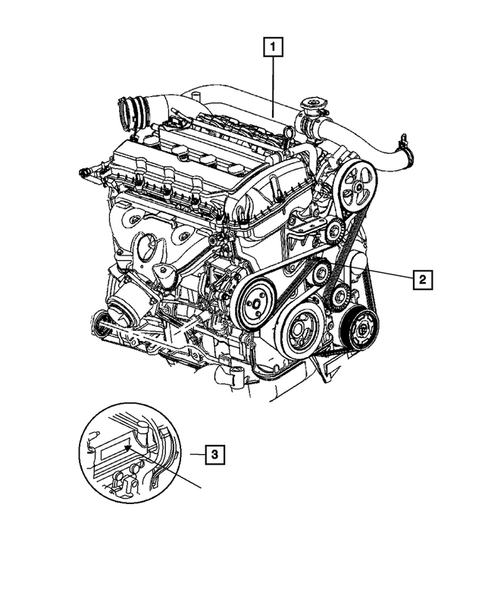 1

2

3