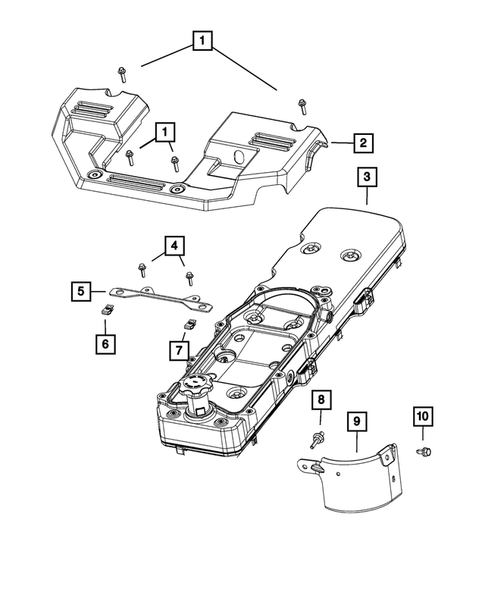 1
1
2
3
4
5
6
7
8
9
10