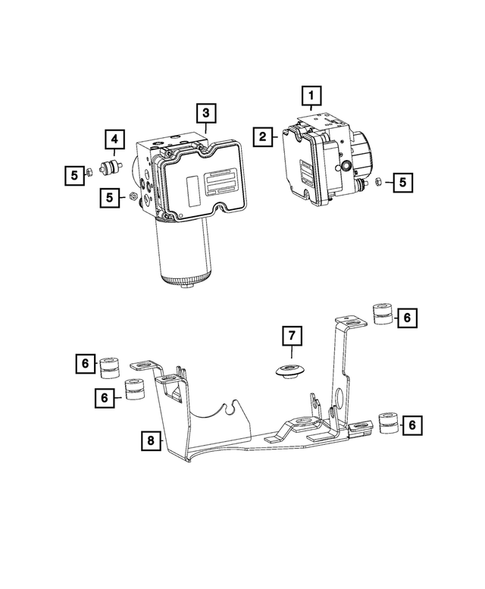 1
3
2
4
5
5
5
6
7
6
6
6
8