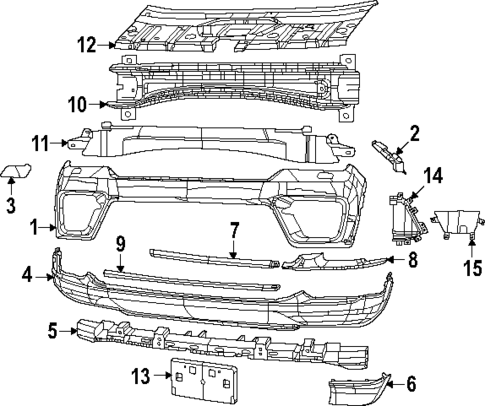 12
10
11
2
3
14
1
7
9
8
15
4
5
13
6