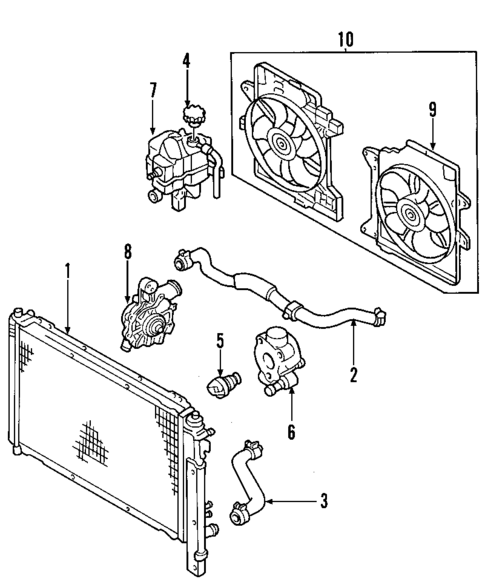 10
4
7
9
8
1
5
2
6
3