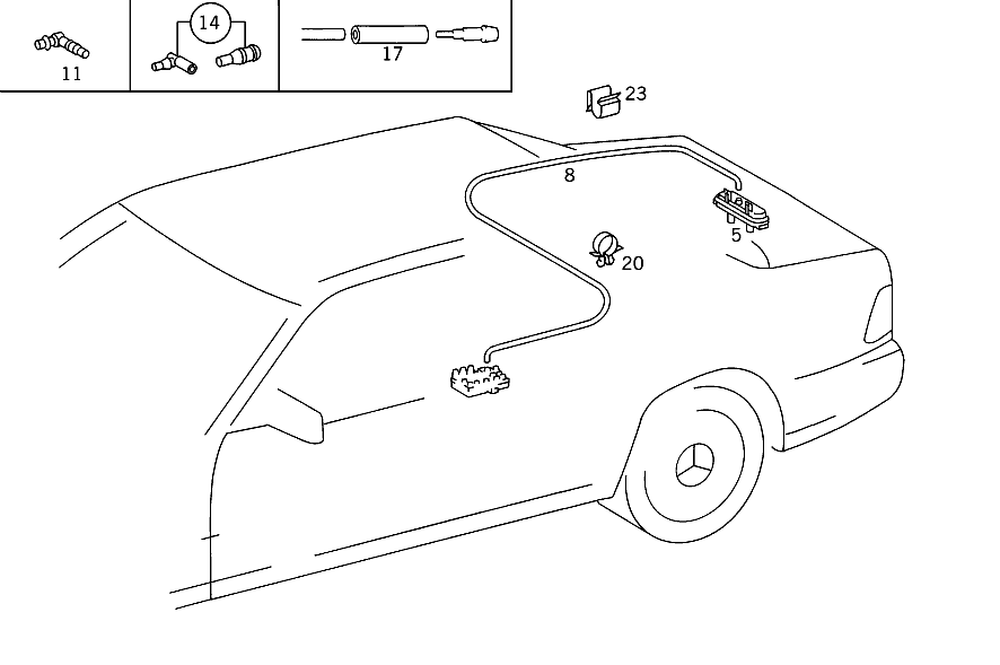 11
14
17
23
8
5
20