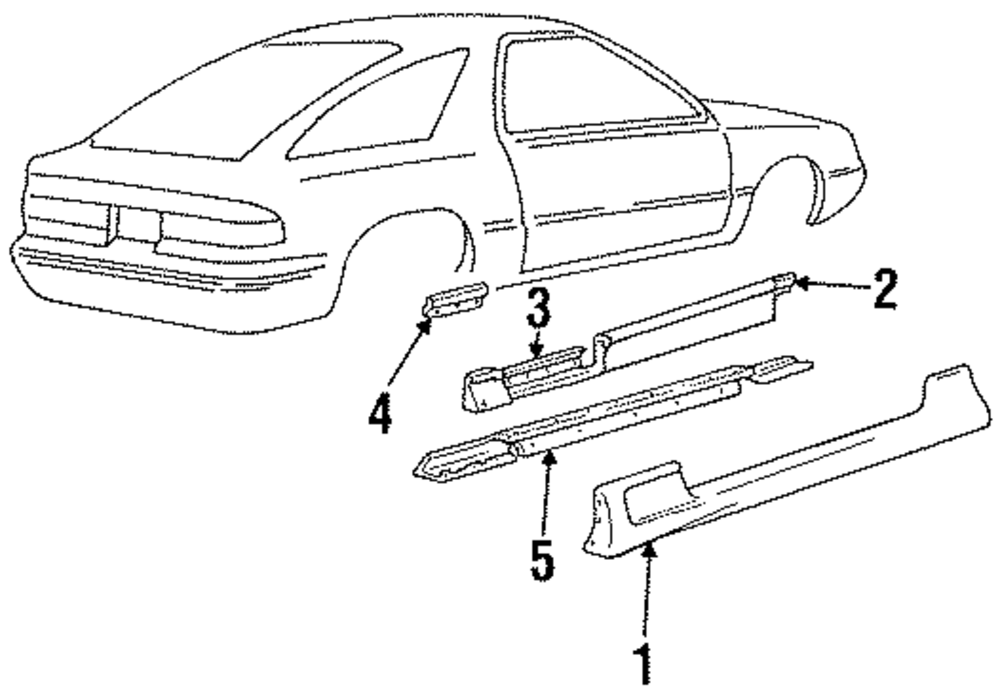 2
3
4
5
1