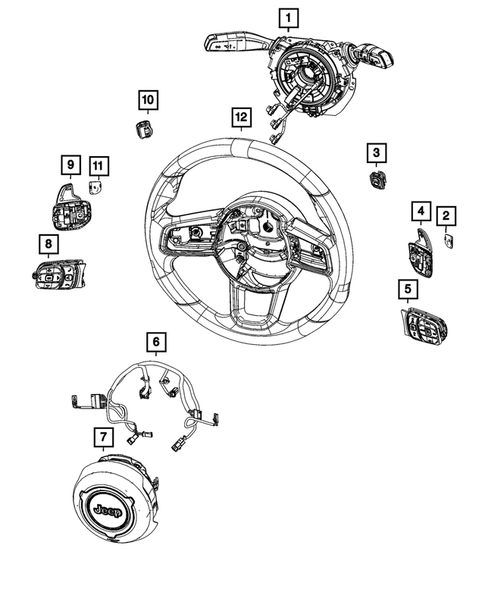 1
10
12
3
9
11
4
2
8
5
6
7
Jeep