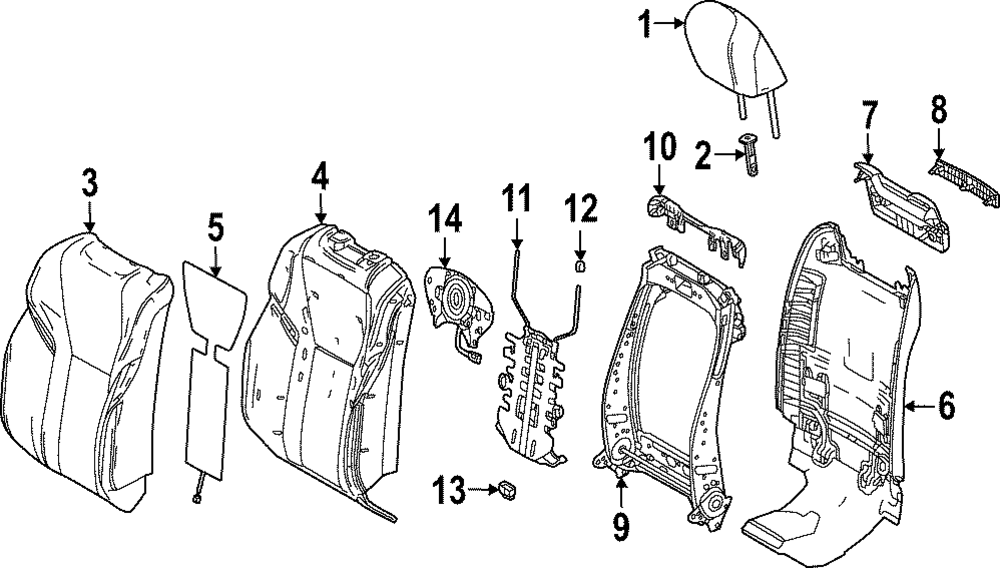 1
2
3
4
5
6
7
8
9
10
11
12
13
14