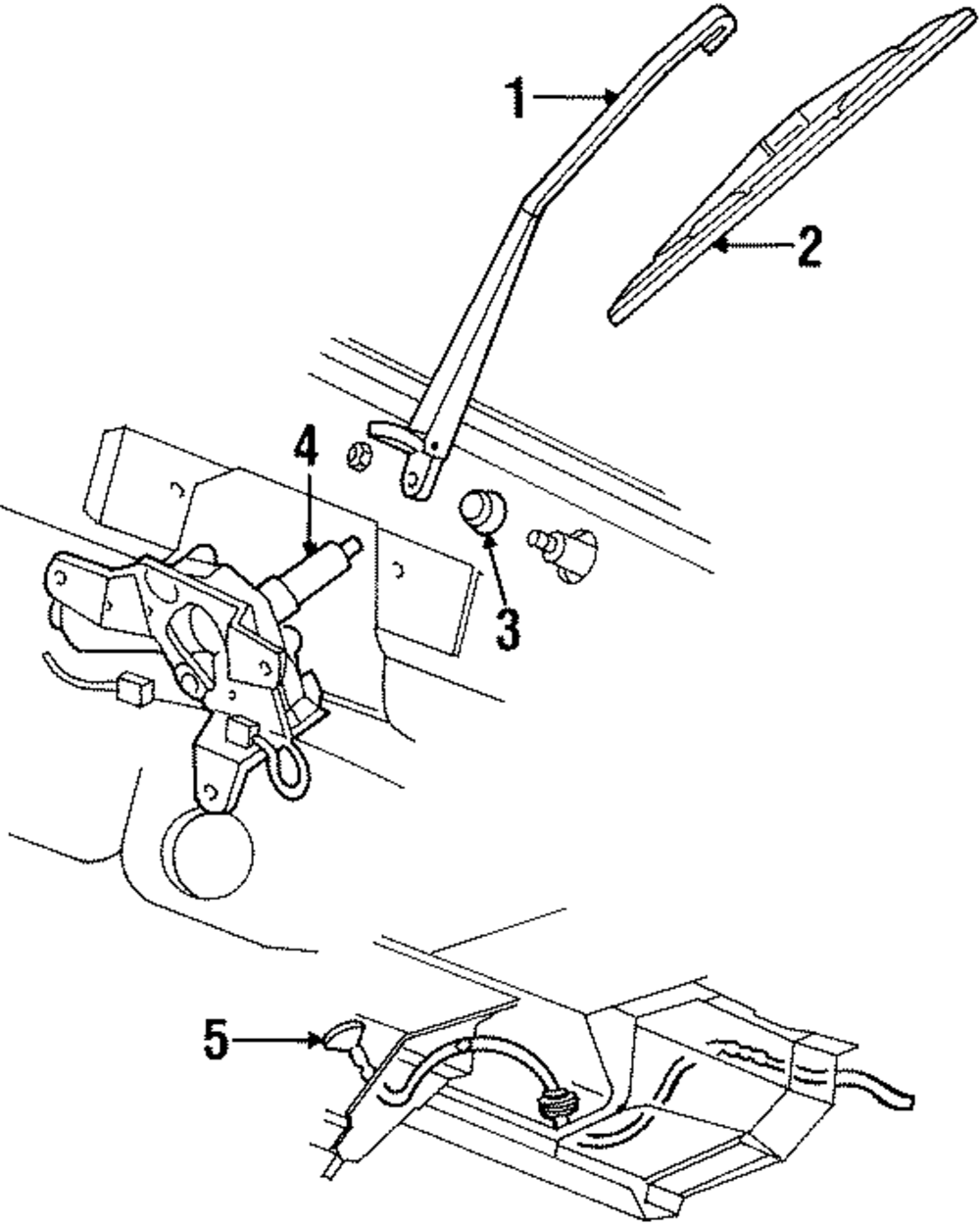 1
2
4
3
5