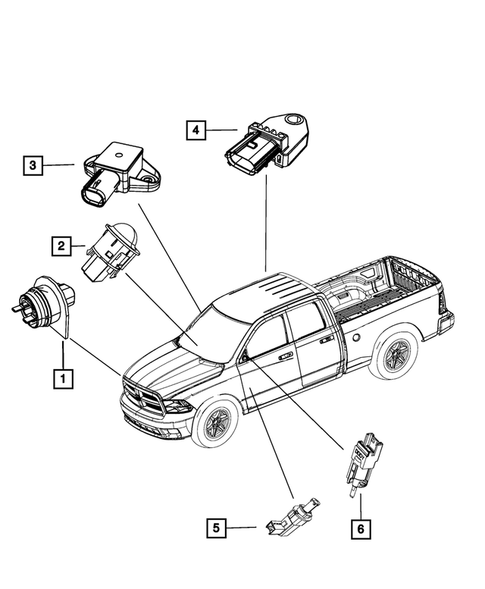 4
3
2
1
5
6