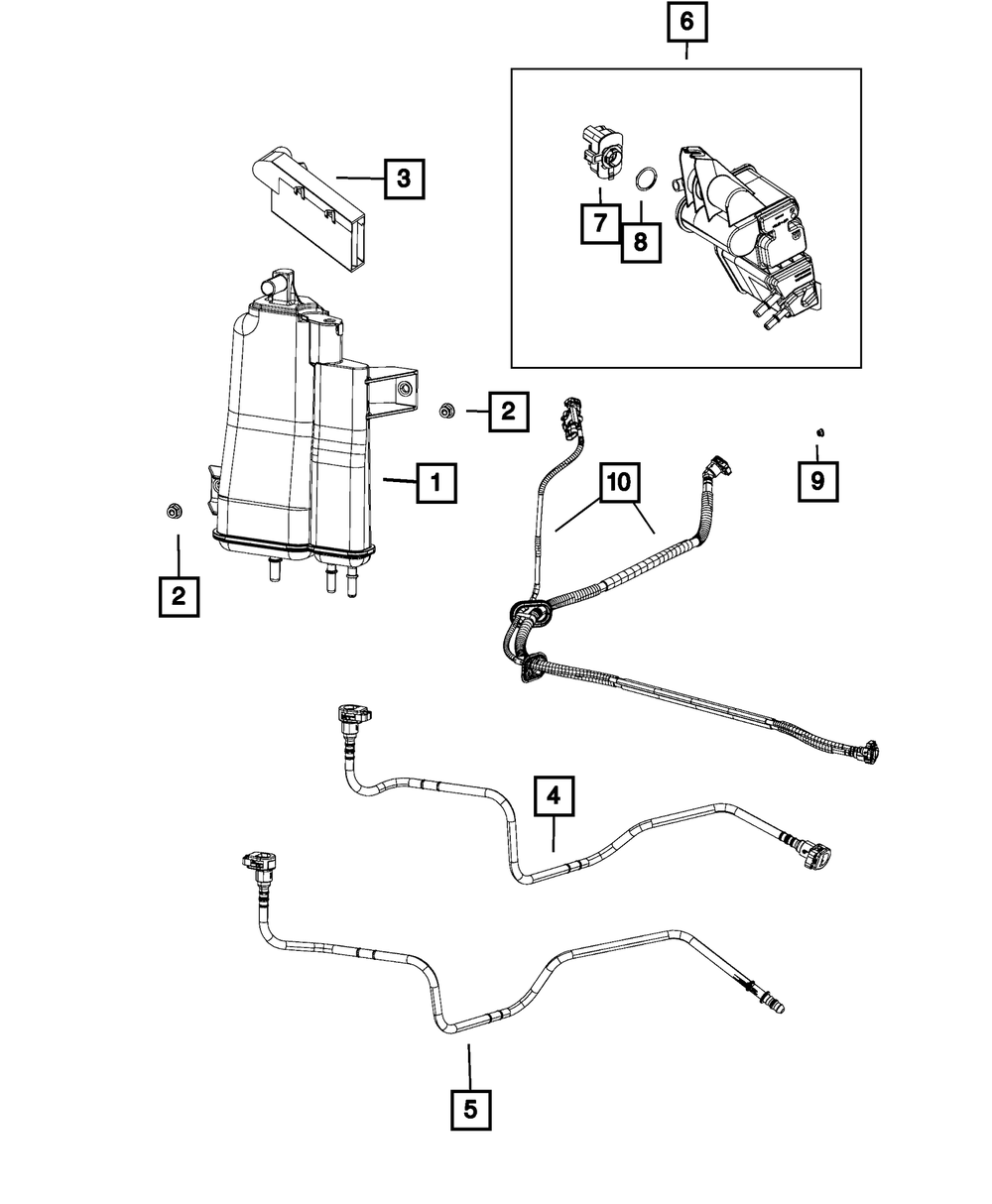 6

3

7

8

2

1

10

9

2

4

5