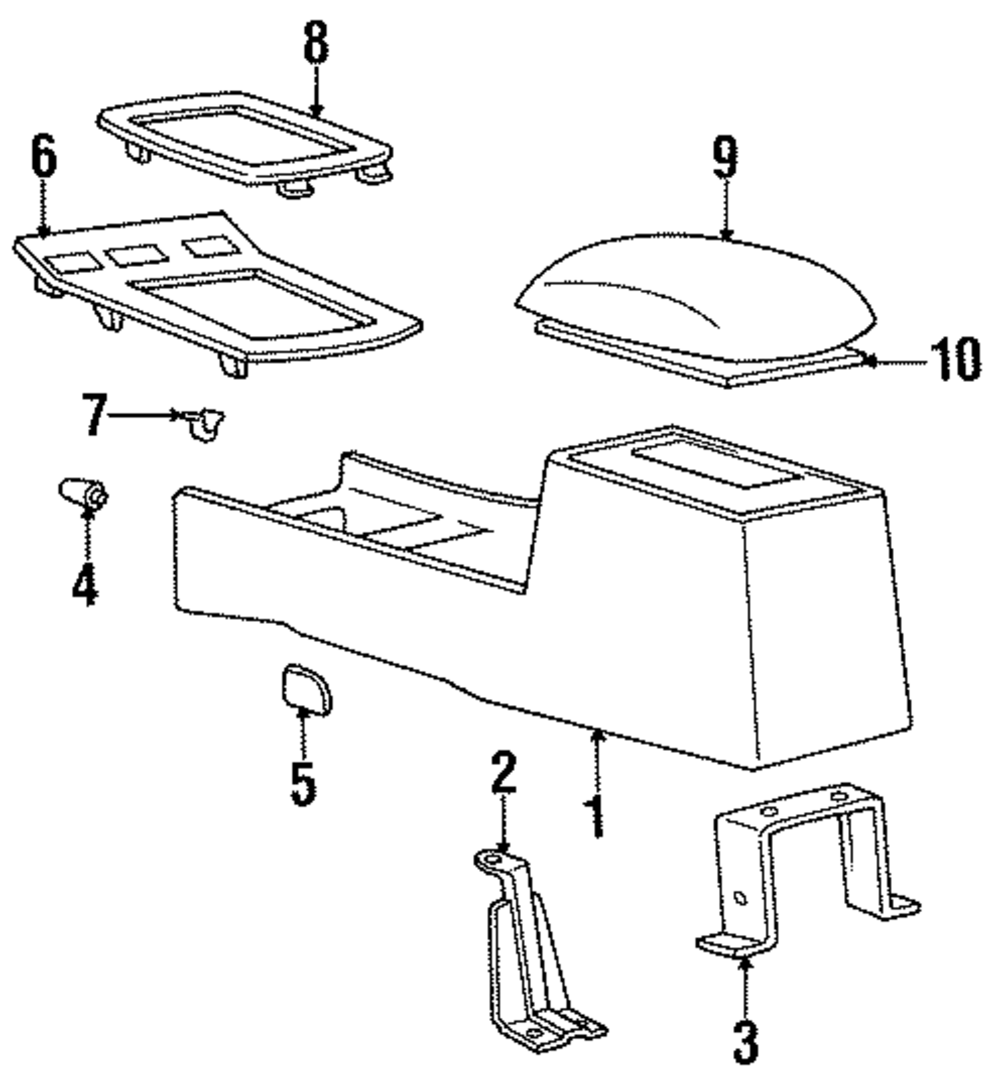 8
6
9
10
7
4
5
2
1
3