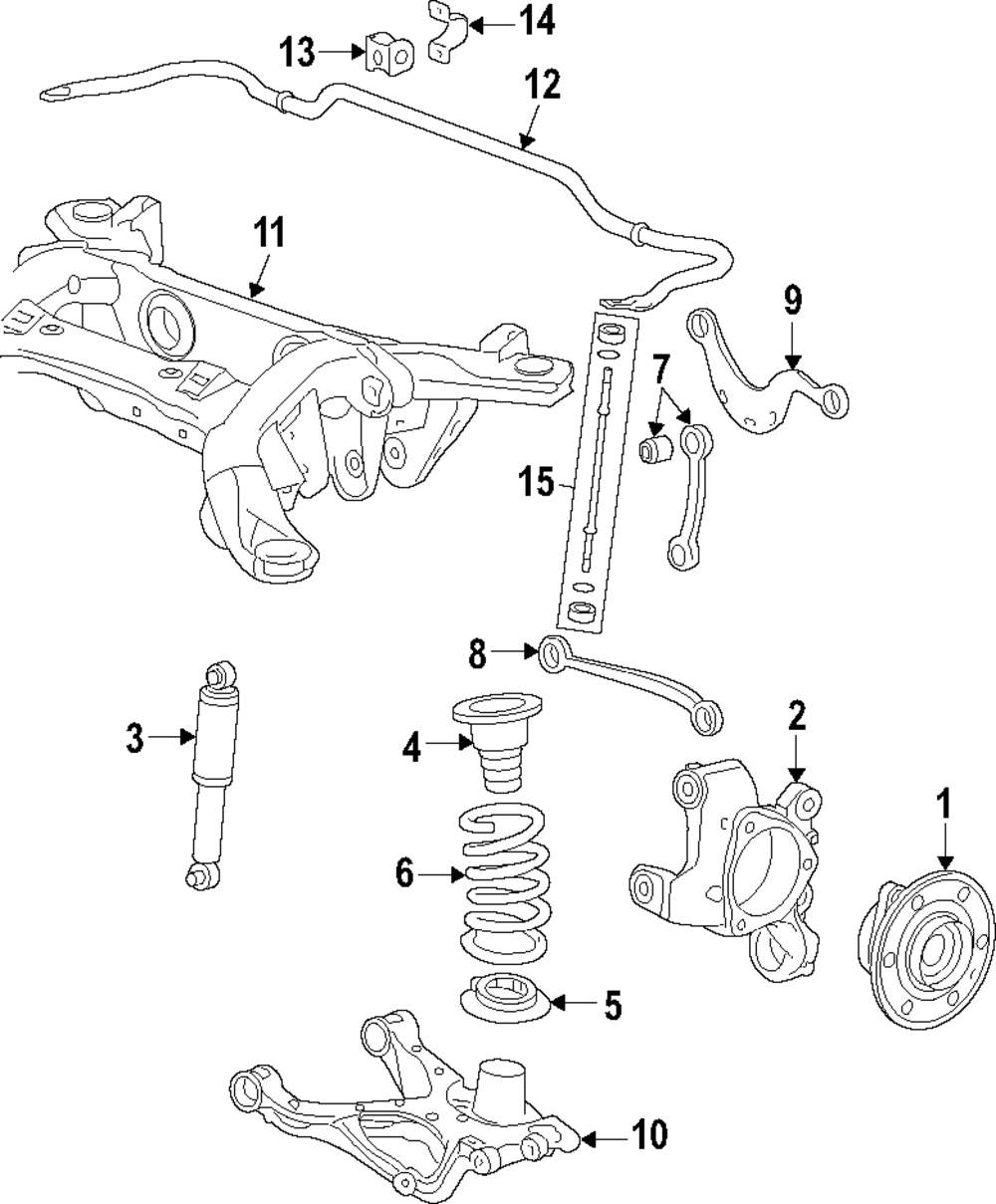 13
14
12
11
9
7
15
8
3
4
2
1
6
5
10