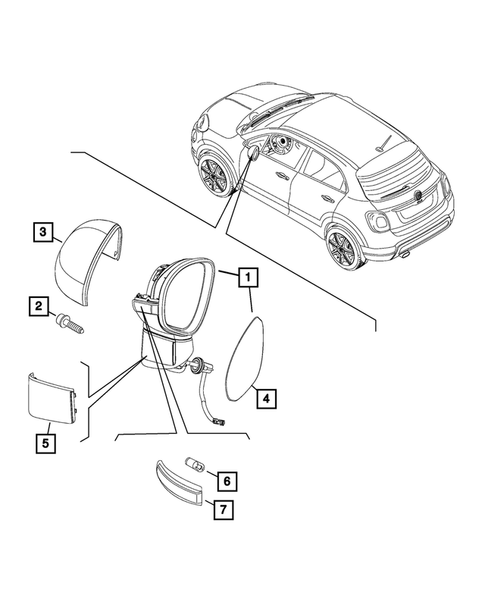 3
1
2
4
5
6
7