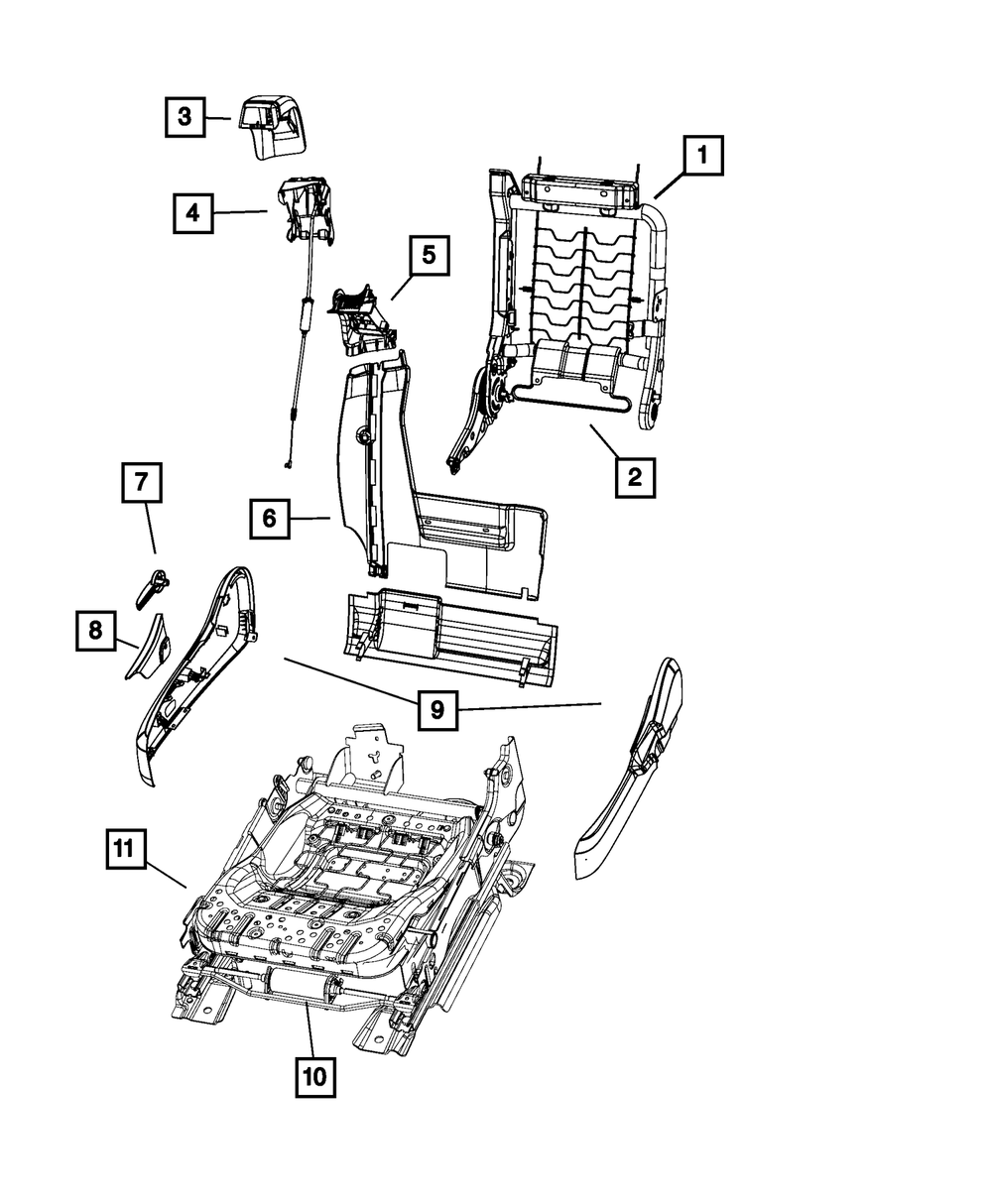 3
1
4
5
2
7
6
8
9
11
10