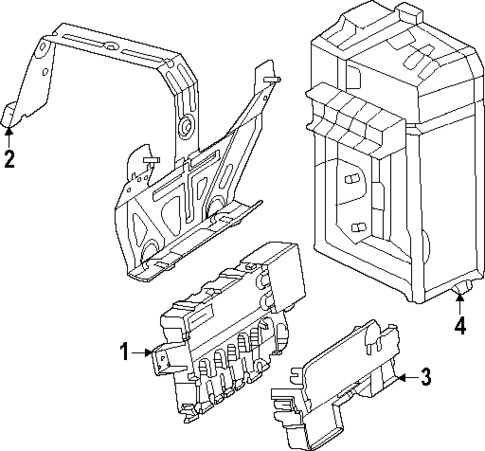 2
4
1
3