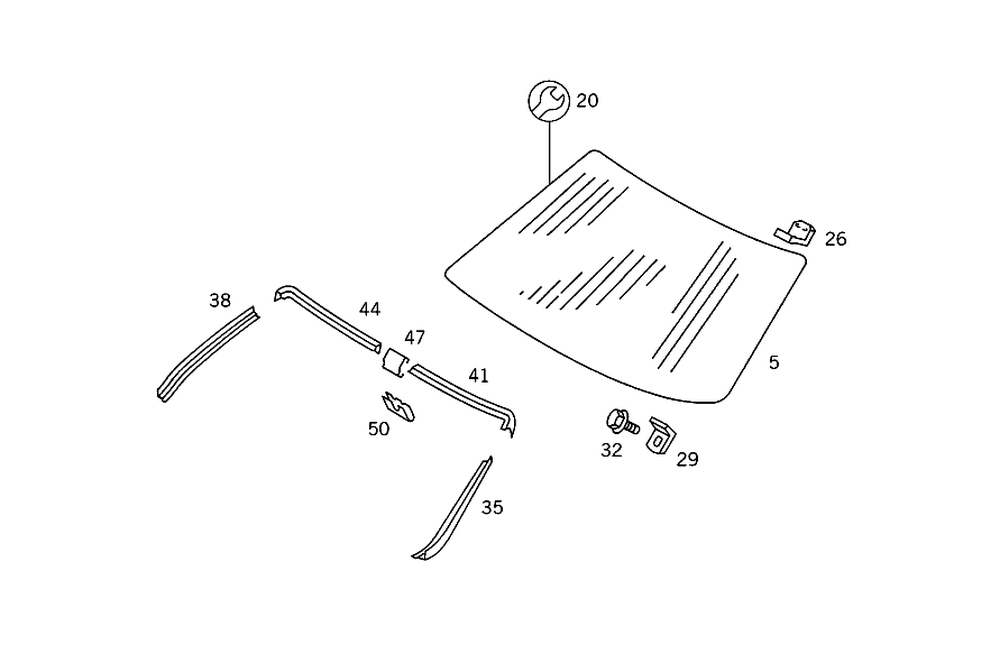 20
26
38
44
47
41
5
50
32
29
35