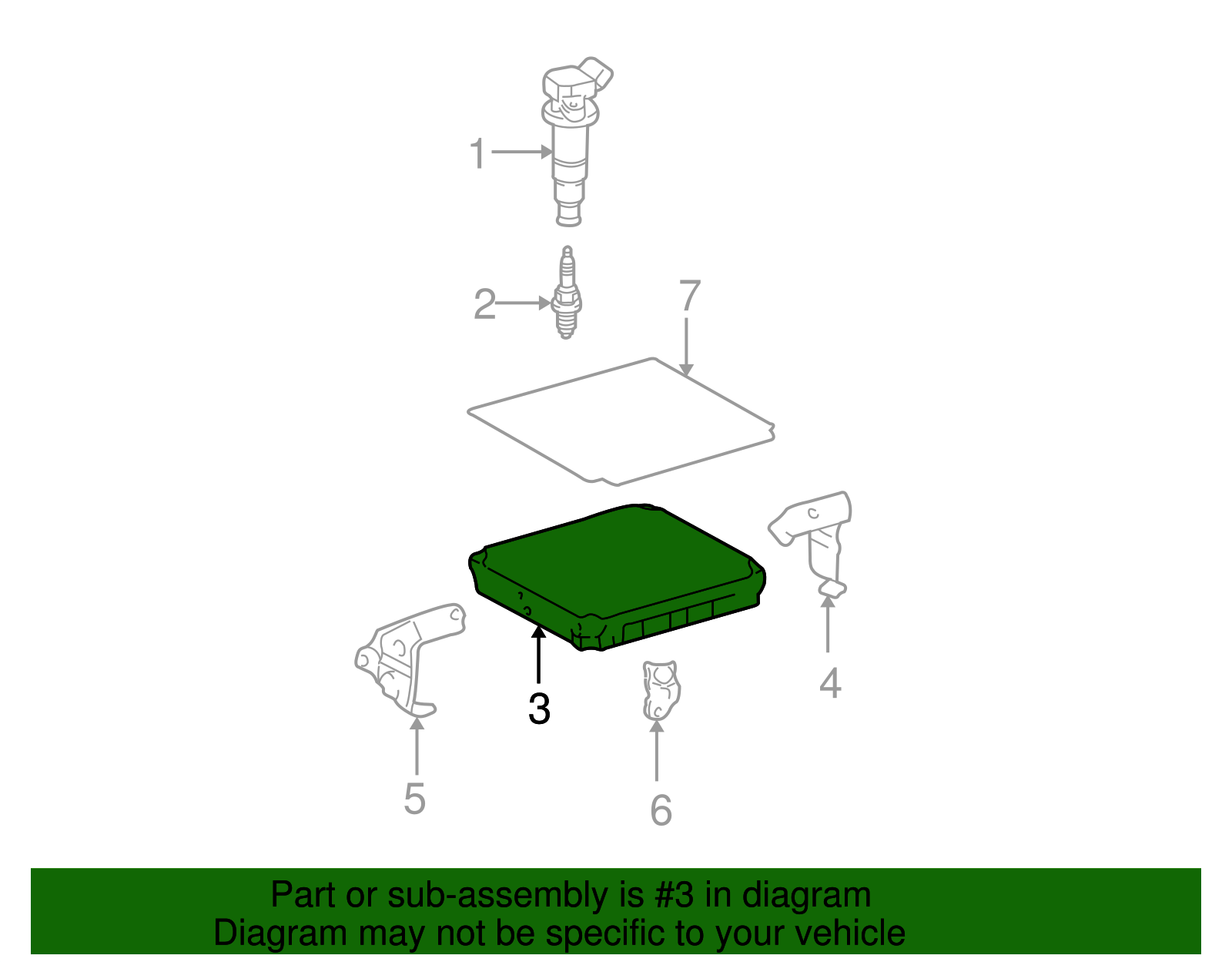 1
2
7
4
3
5
6

Part or sub-assembly is #3 in diagram
Diagram may not be specific to your vehicle