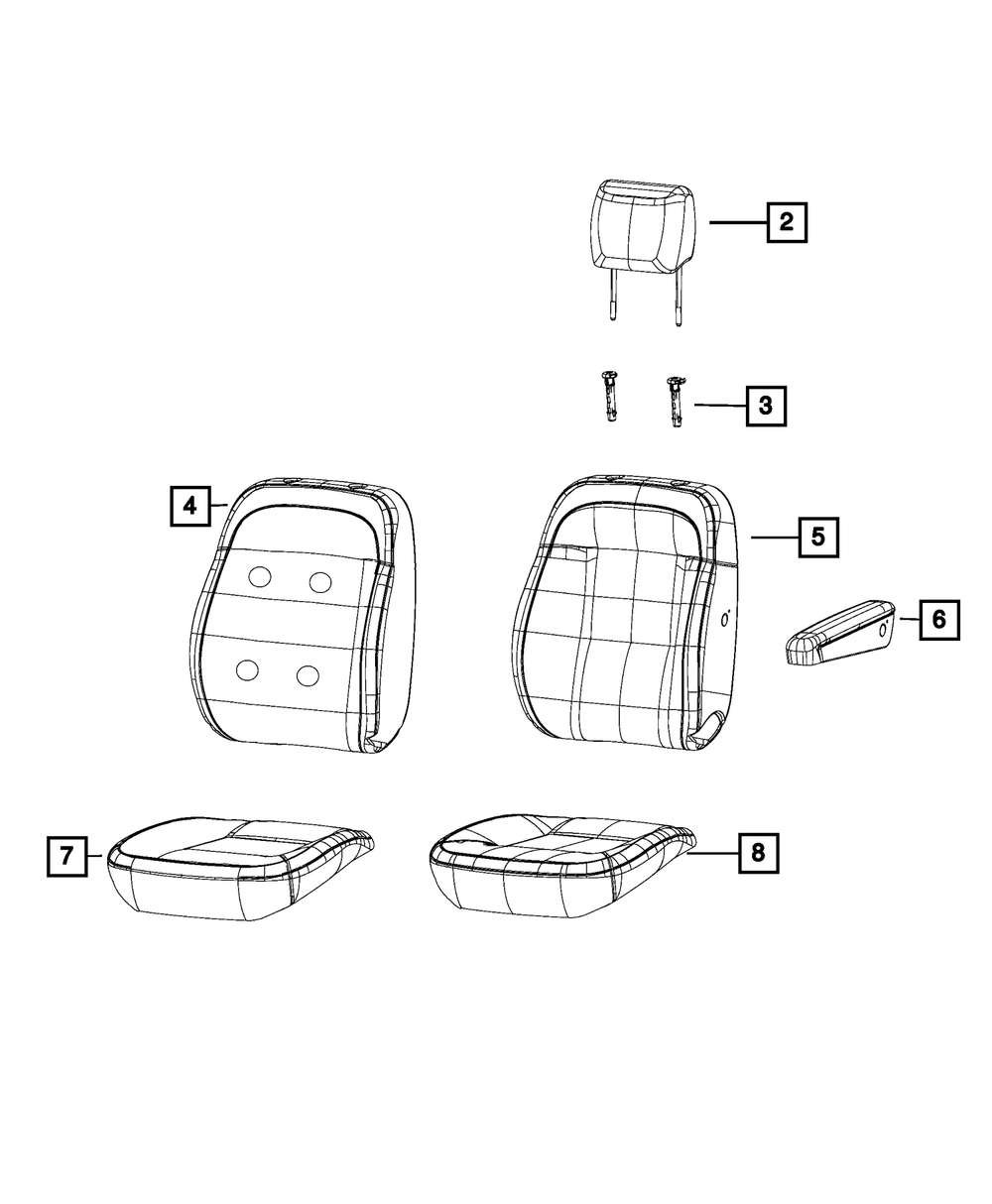 2

3

4

5

6

7

8