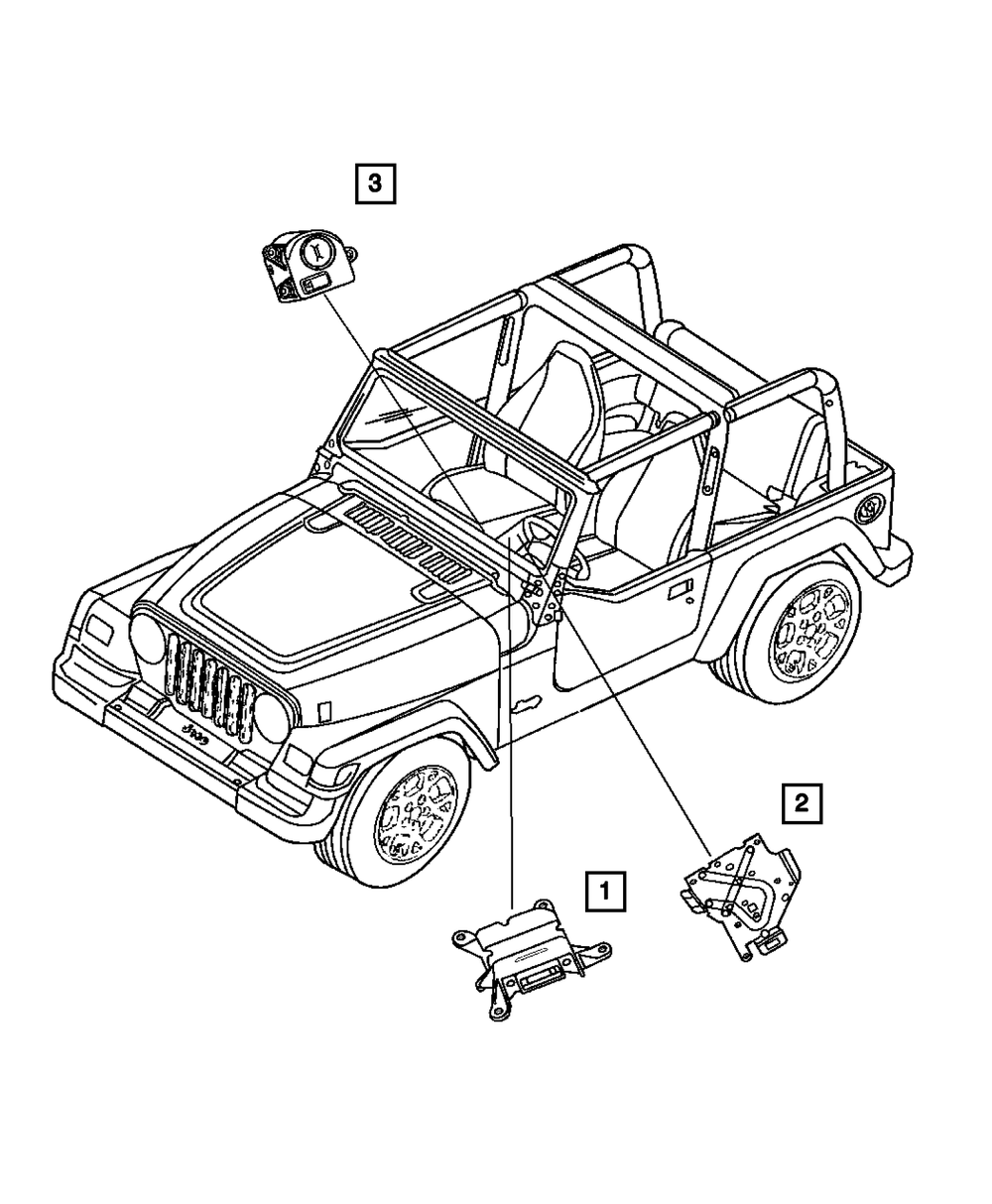 3

Jeep

2

1