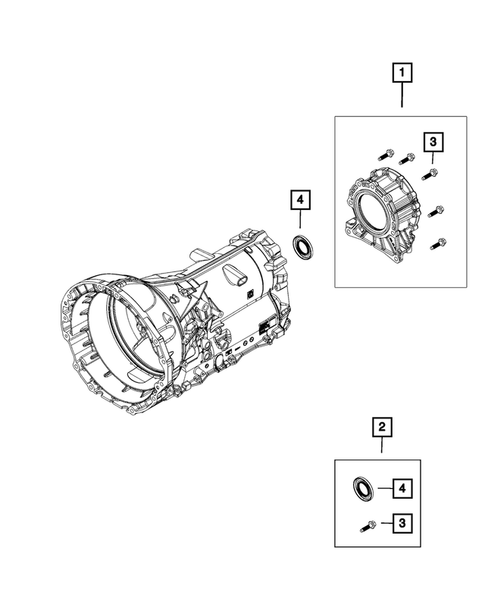 1
3
4
2
4
3