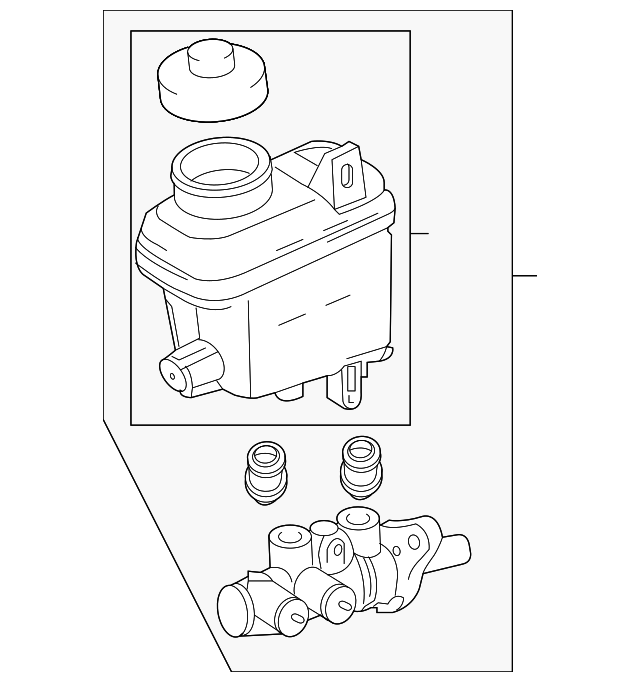 L