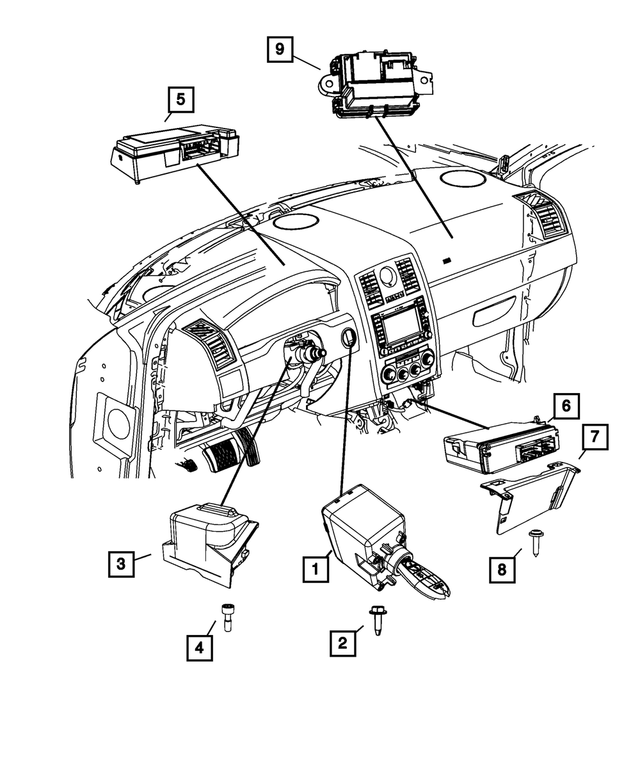 9
5
6
7
3
1
8
4
2