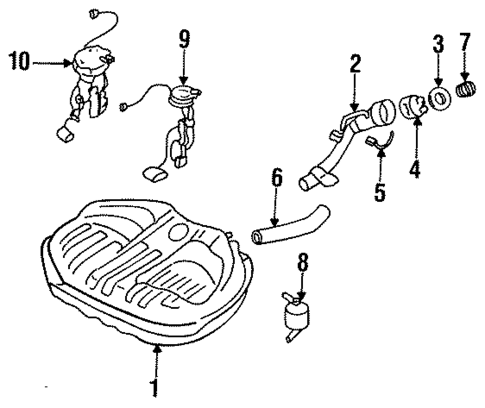 10
9
2
3
7
4
5
6
8
1